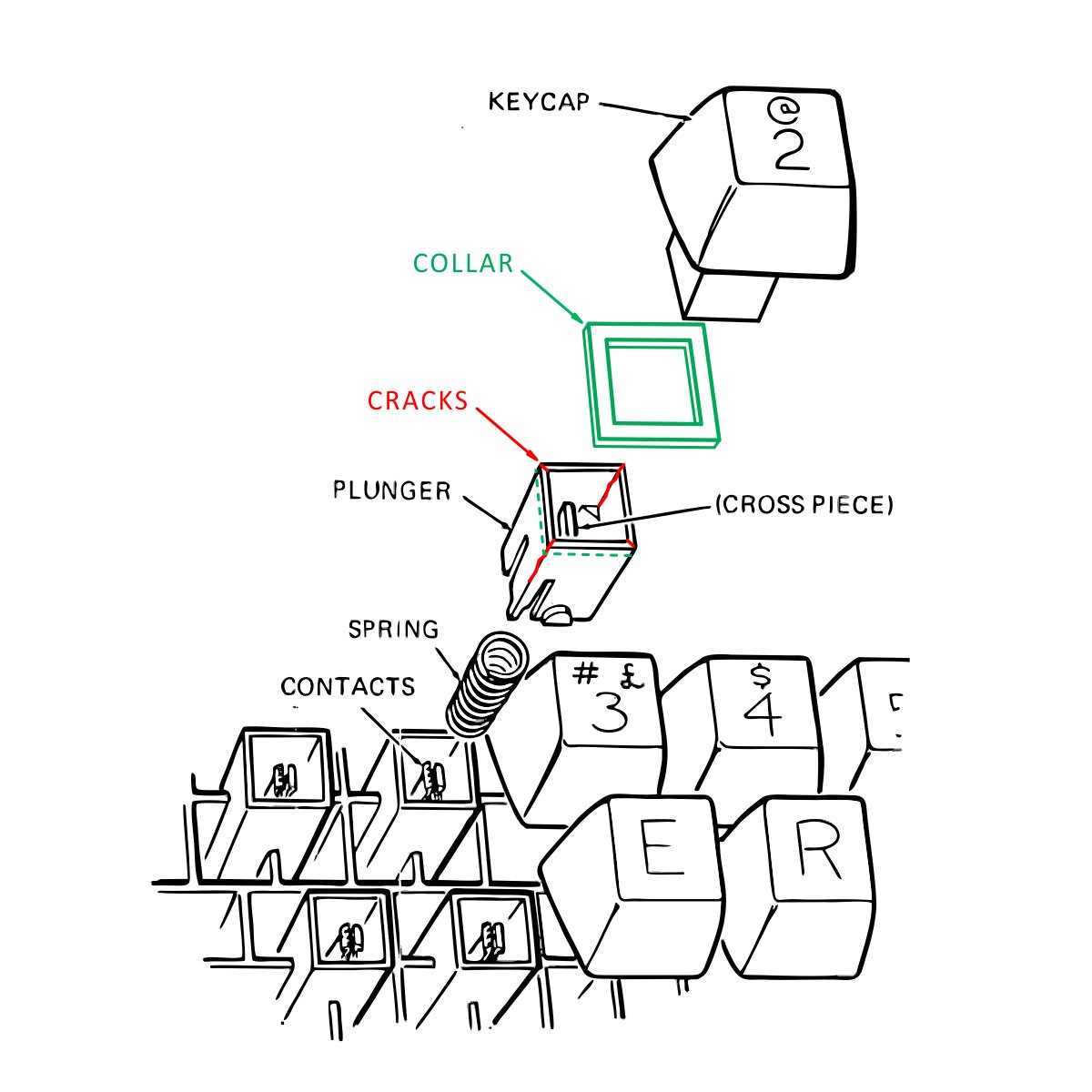 KEYCAP
@
2
COLLAR
CRACKS
PLUNGER
(CROSS PIECE)
SPRING
CONTACTS
# £
3
$
4
E
R