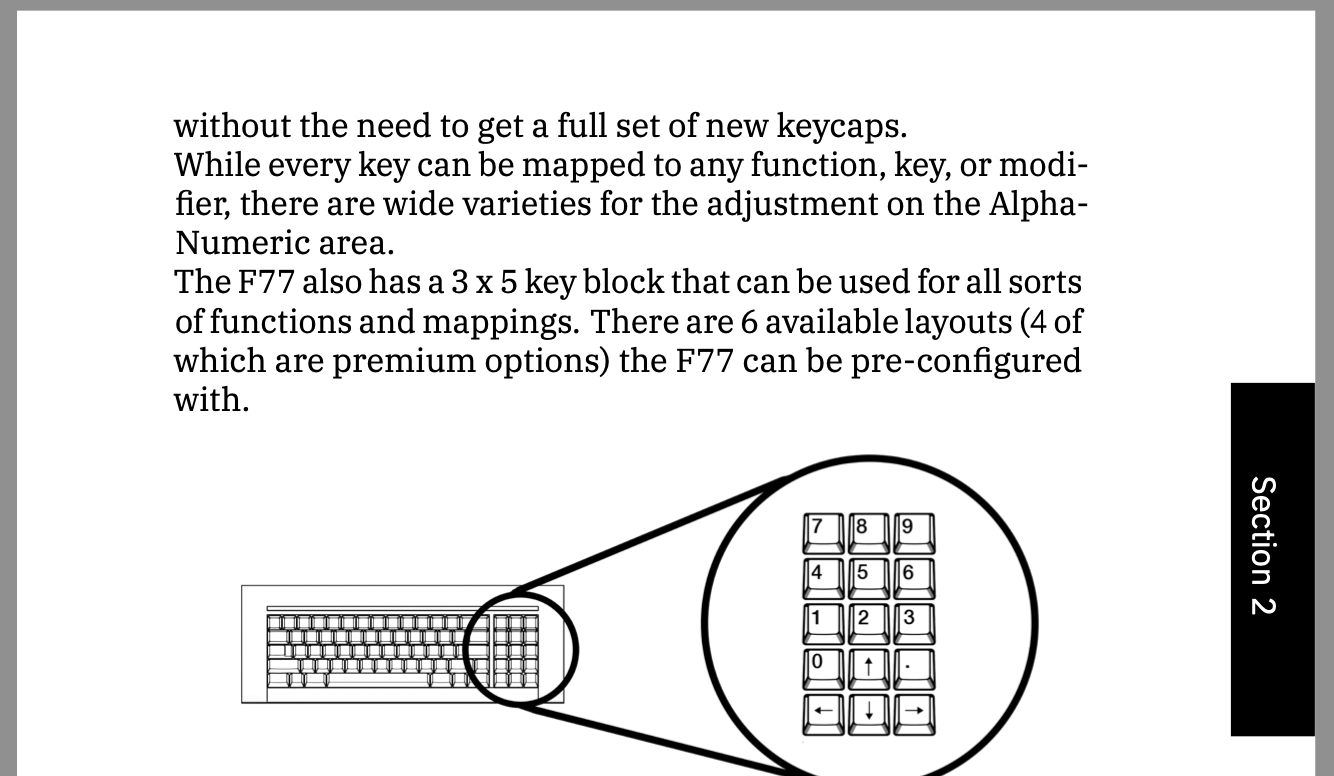 without the need to get a full set of new keycaps.
While every key can be mapped to any function, key, or modifier, there are wide varieties for the adjustment on the Alpha-Numeric area.
The F77 also has a 3 x 5 key block that can be used for all sorts of functions and mappings. There are 6 available layouts (4 of which are premium options) the F77 can be pre-configured with.

7 8 9
4 5 6
1 2 3
0 ↑ .
← ↓ →

Section 2