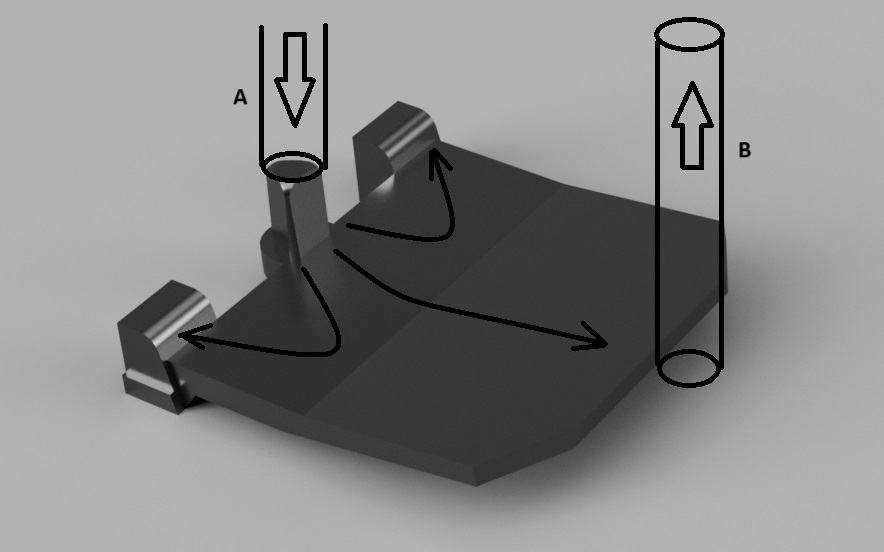 A

B